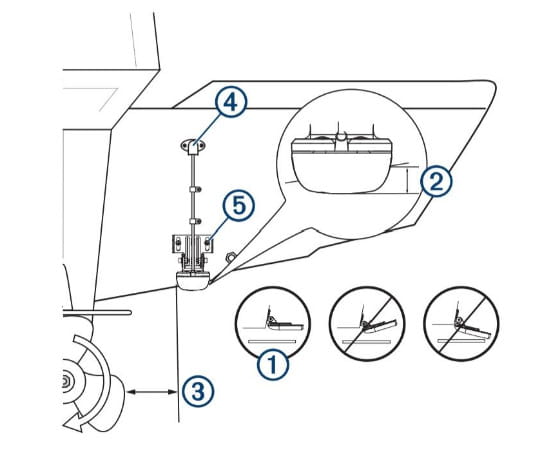 4
2
5
1
3